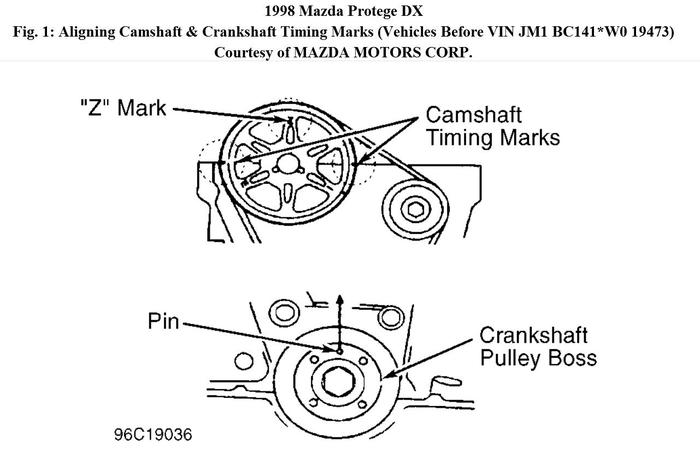 1998 Mazda Protege DX
Fig. 1: Aligning Camshaft & Crankshaft Timing Marks (Vehicles Before VIN JM1 BC141*W0 19473)
Courtesy of MAZDA MOTORS CORP.

"Z" Mark

Camshaft Timing Marks

Pin

Crankshaft Pulley Boss

96C19036