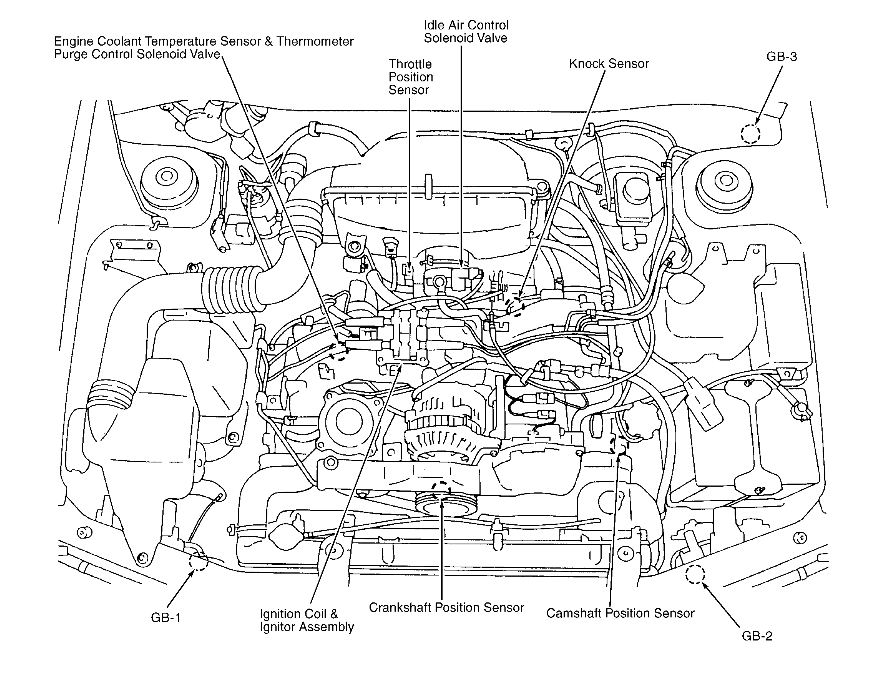 Engine Coolant Temperature Sensor & Thermometer

Purge Control Solenoid Valve

Idle Air Control Solenoid Valve

Throttle Position Sensor

Knock Sensor

GB-3

GB-1

Ignition Coil & Ignitor Assembly

Crankshaft Position Sensor

Camshaft Position Sensor

GB-2