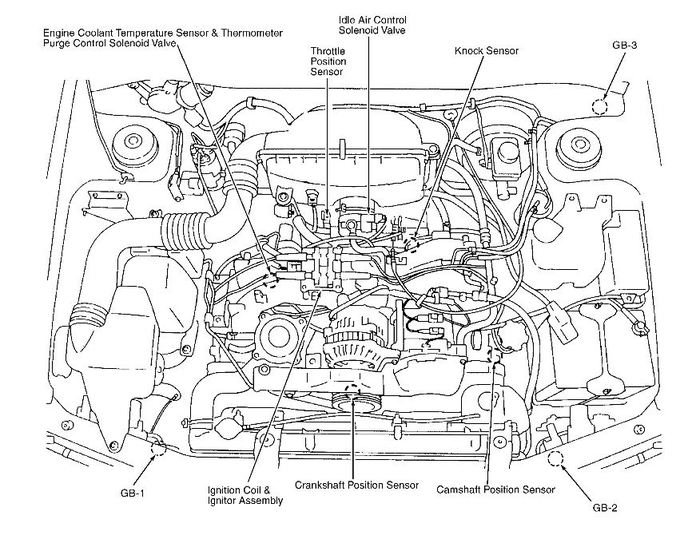 Engine Coolant Temperature Sensor & Thermometer
Purge Control Solenoid Valve

Idle Air Control
Solenoid Valve

Throttle
Position
Sensor

Knock Sensor

GB-3

GB-1

Ignition Coil &
Ignitor Assembly

Crankshaft Position Sensor

Camshaft Position Sensor

GB-2