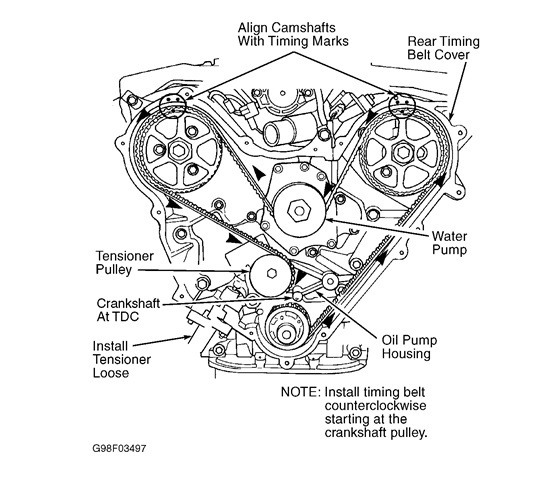 Align Camshafts With Timing Marks

Rear Timing Belt Cover

Water Pump

Tensioner Pulley

Crankshaft At TDC

Install Tensioner Loose

Oil Pump Housing

NOTE: Install timing belt counterclockwise starting at the crankshaft pulley.

G98F03497