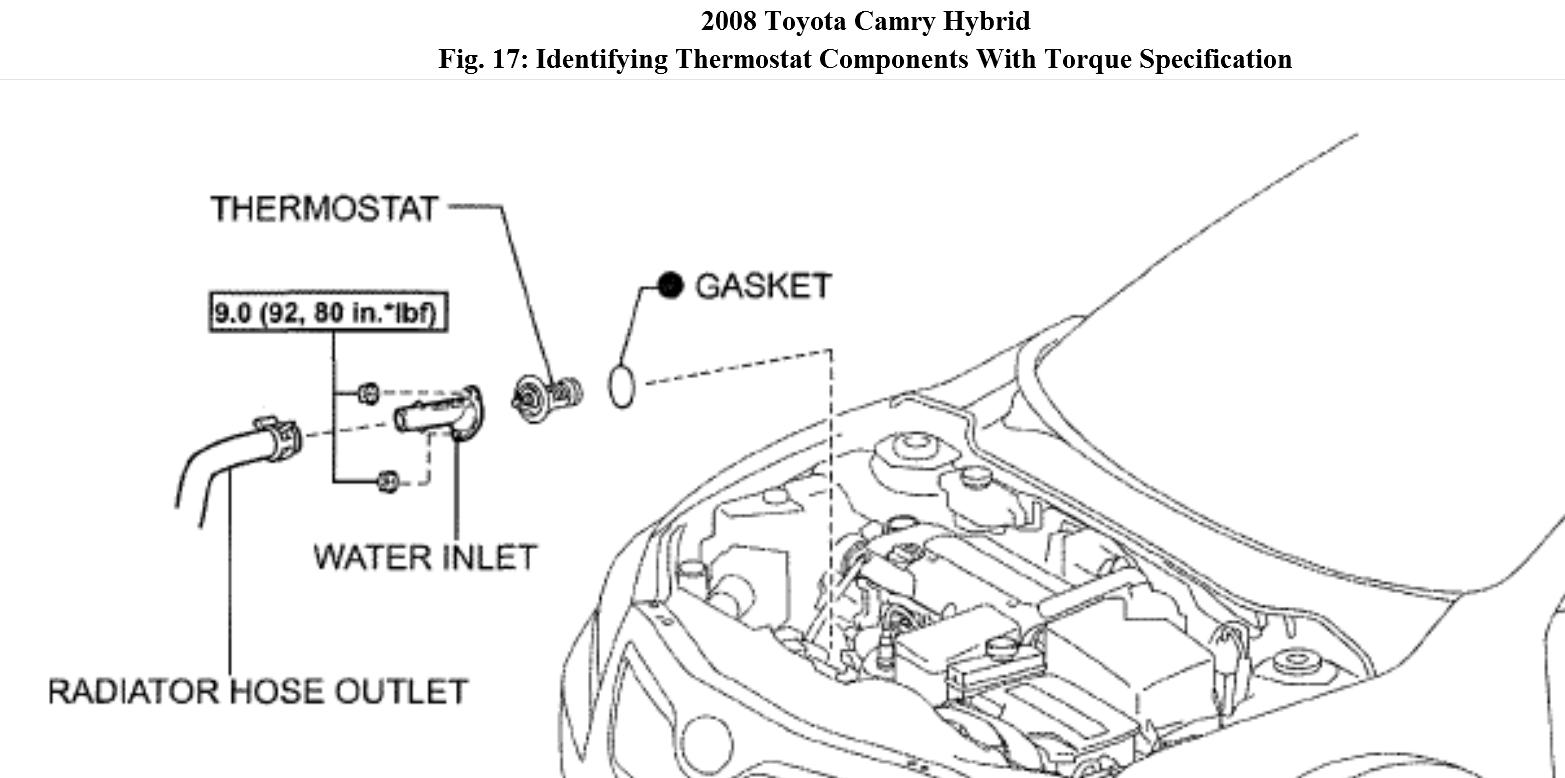 2008 Toyota Camry Hybrid
Fig. 17: Identifying Thermostat Components With Torque Specification

THERMOSTAT

GASKET

9.0 (92, 80 in.*lbf)

WATER INLET

RADIATOR HOSE OUTLET