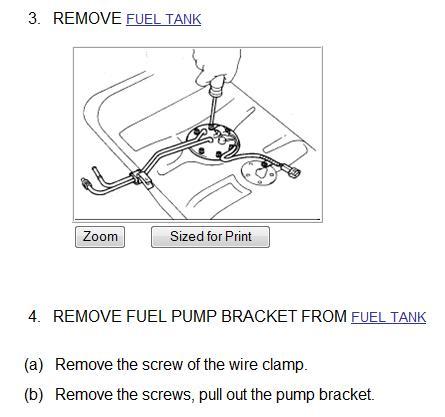 3. REMOVE FUEL TANK

Zoom

Sized for Print

4. REMOVE FUEL PUMP BRACKET FROM FUEL TANK

(a) Remove the screw of the wire clamp.

(b) Remove the screws, pull out the pump bracket.