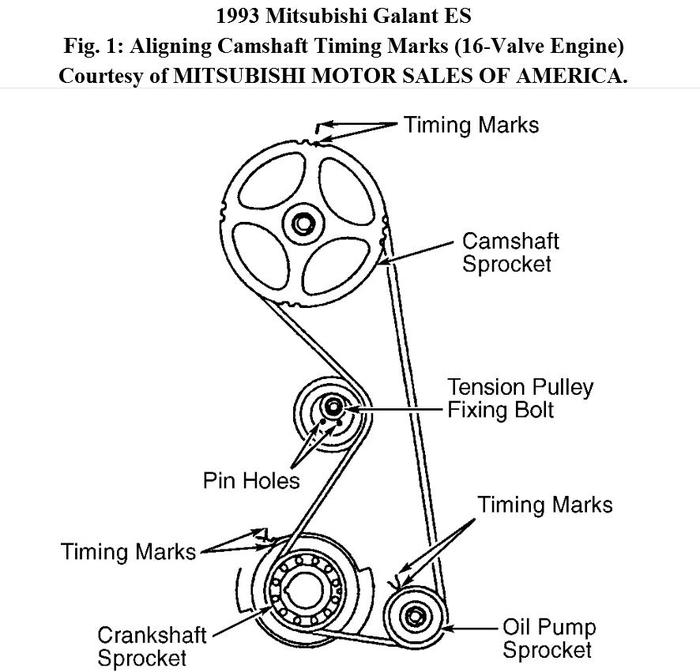 1993 Mitsubishi Galant ES
Fig. 1: Aligning Camshaft Timing Marks (16-Valve Engine)
Courtesy of MITSUBISHI MOTOR SALES OF AMERICA.

Timing Marks

Camshaft Sprocket

Tension Pulley Fixing Bolt

Pin Holes

Timing Marks

Timing Marks

Crankshaft Sprocket

Oil Pump Sprocket