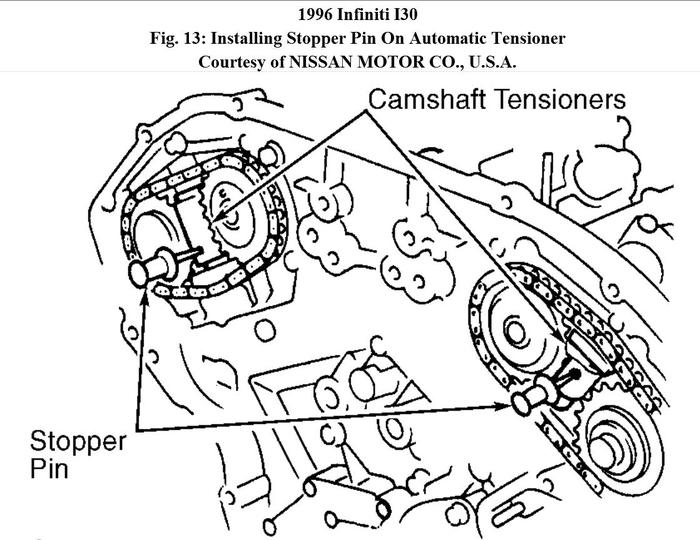 1996 Infiniti I30
Fig. 13: Installing Stopper Pin On Automatic Tensioner
Courtesy of NISSAN MOTOR CO., U.S.A.

Camshaft Tensioners

Stopper Pin