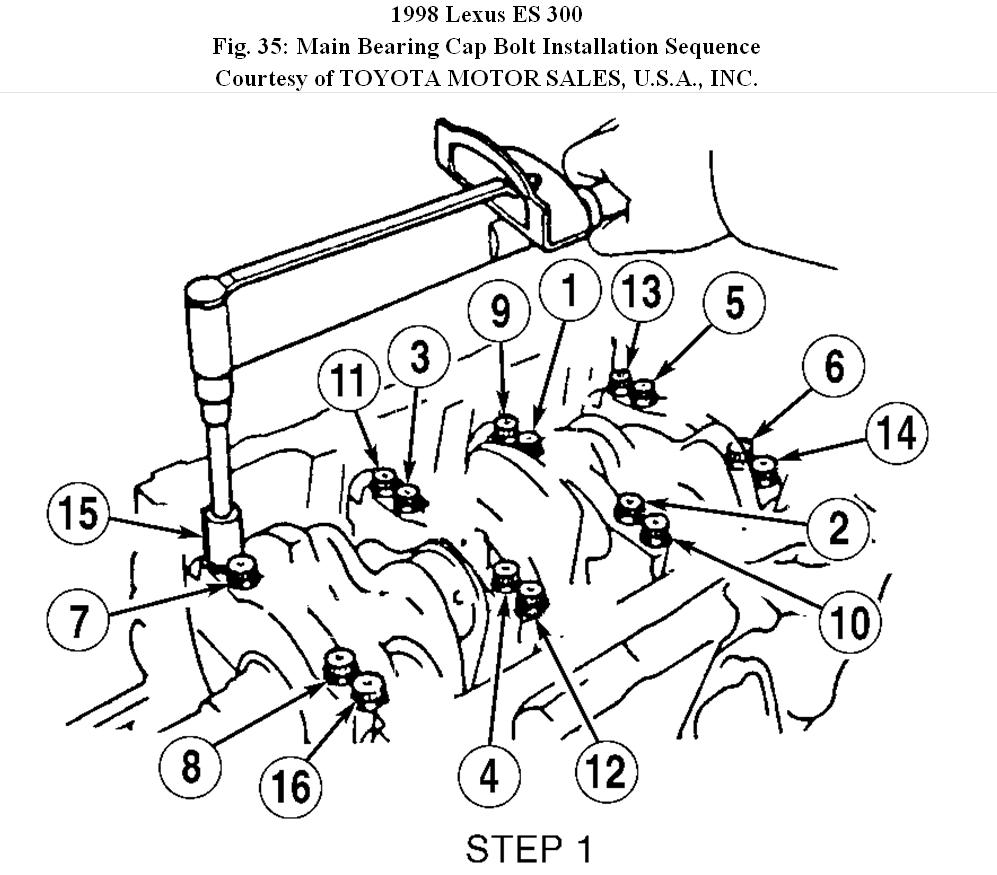 1998 Lexus ES 300
Fig. 35: Main Bearing Cap Bolt Installation Sequence
Courtesy of TOYOTA MOTOR SALES, U.S.A., INC.

9 1 13 5
11 3
6
14
15
2
7
10
8 16 4 12

STEP 1