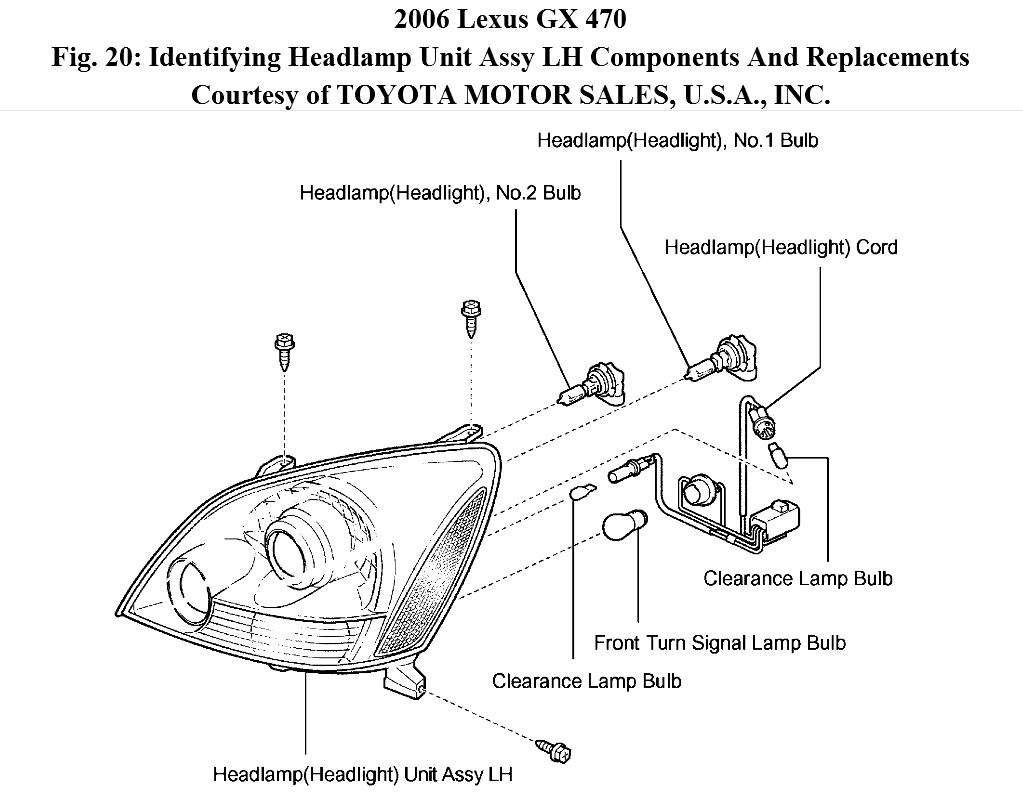 2006 Lexus GX 470
Fig. 20: Identifying Headlamp Unit Assy LH Components And Replacements
Courtesy of TOYOTA MOTOR SALES, U.S.A., INC.

Headlamp(Headlight), No.1 Bulb

Headlamp(Headlight), No.2 Bulb

Headlamp(Headlight) Cord

Clearance Lamp Bulb

Front Turn Signal Lamp Bulb

Clearance Lamp Bulb

Headlamp(Headlight) Unit Assy LH