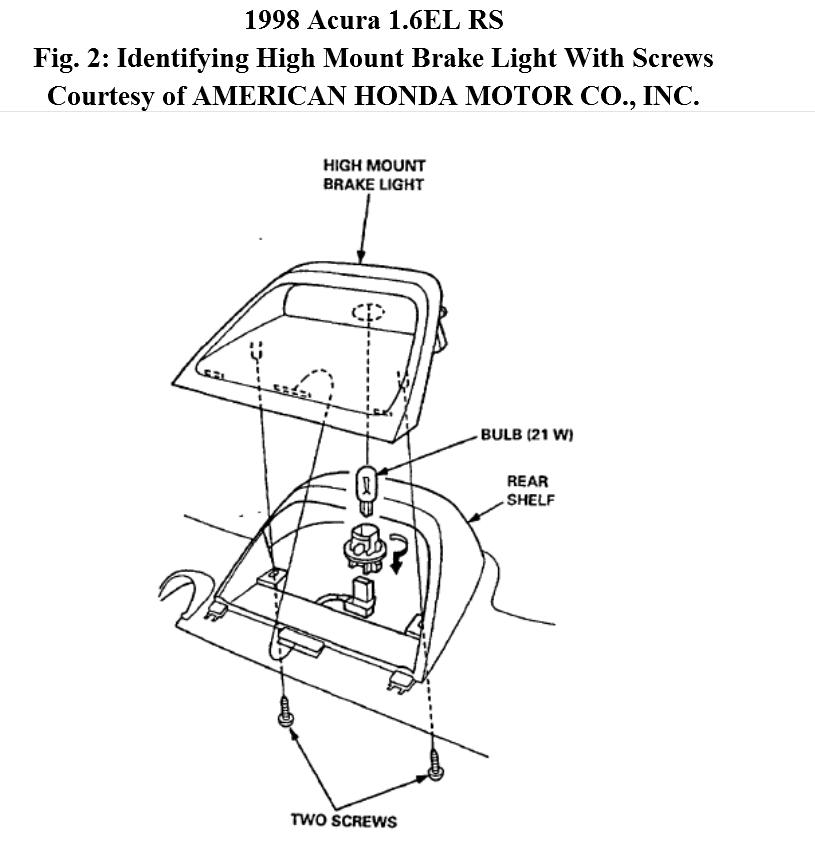 1998 Acura 1.6EL RS
Fig. 2: Identifying High Mount Brake Light With Screws
Courtesy of AMERICAN HONDA MOTOR CO., INC.

HIGH MOUNT BRAKE LIGHT

BULB (21 W)

REAR SHELF

TWO SCREWS