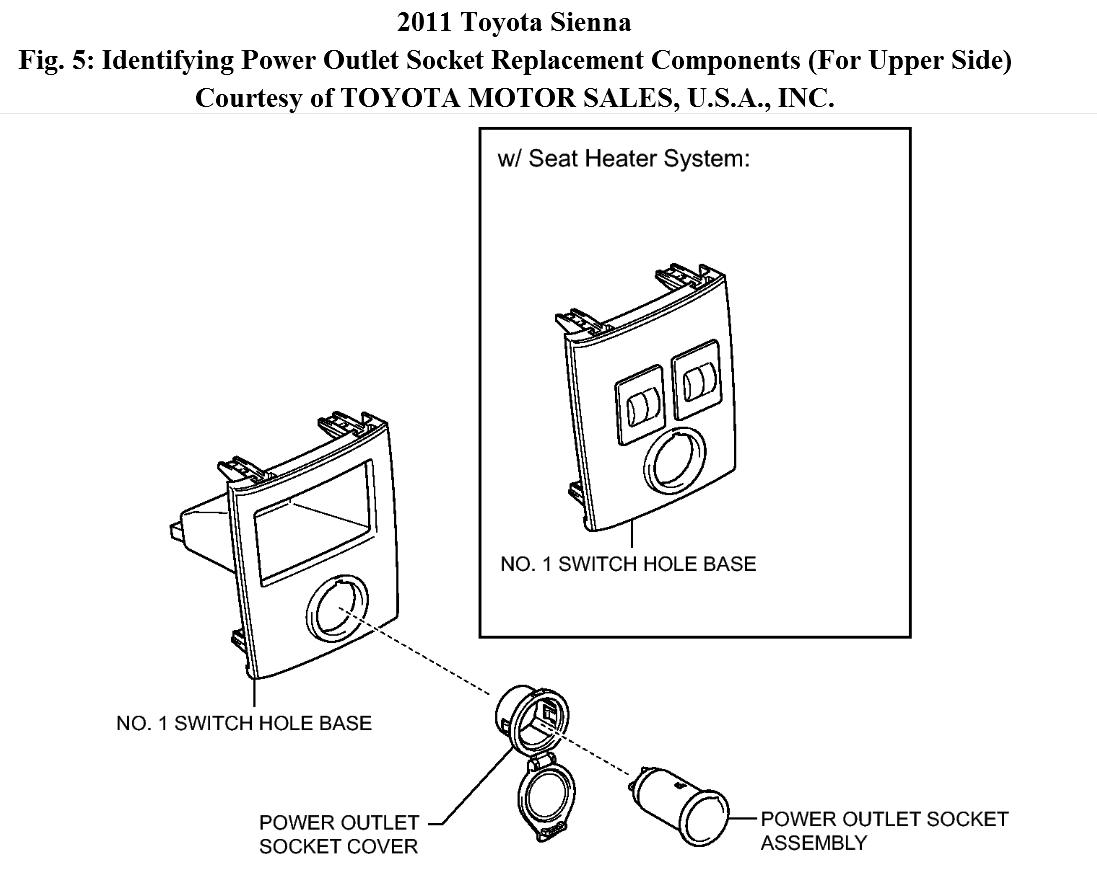 2011 Toyota Sienna
Fig. 5: Identifying Power Outlet Socket Replacement Components (For Upper Side)
Courtesy of TOYOTA MOTOR SALES, U.S.A., INC.

w/ Seat Heater System:

NO. 1 SWITCH HOLE BASE

NO. 1 SWITCH HOLE BASE

POWER OUTLET SOCKET COVER

POWER OUTLET SOCKET ASSEMBLY