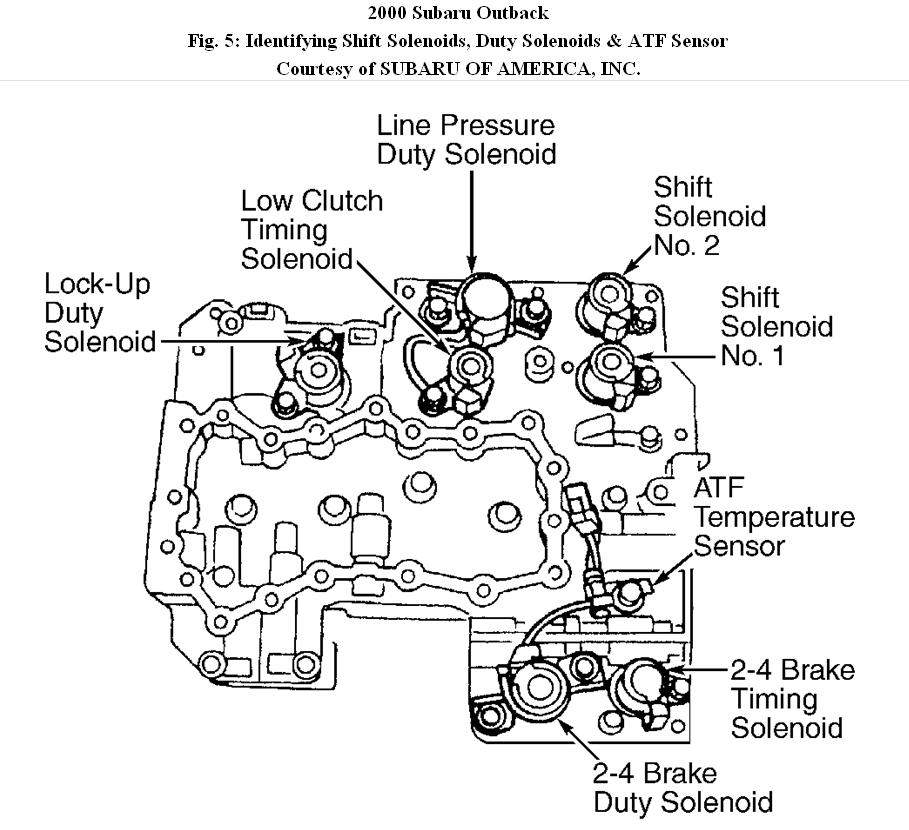 2000 Subaru Outback
Fig. 5: Identifying Shift Solenoids, Duty Solenoids & ATF Sensor
Courtesy of SUBARU OF AMERICA, INC.

Line Pressure Duty Solenoid

Low Clutch Timing Solenoid

Shift Solenoid No. 2

Lock-Up Duty Solenoid

Shift Solenoid No. 1

ATF Temperature Sensor

2-4 Brake Timing Solenoid

2-4 Brake Duty Solenoid