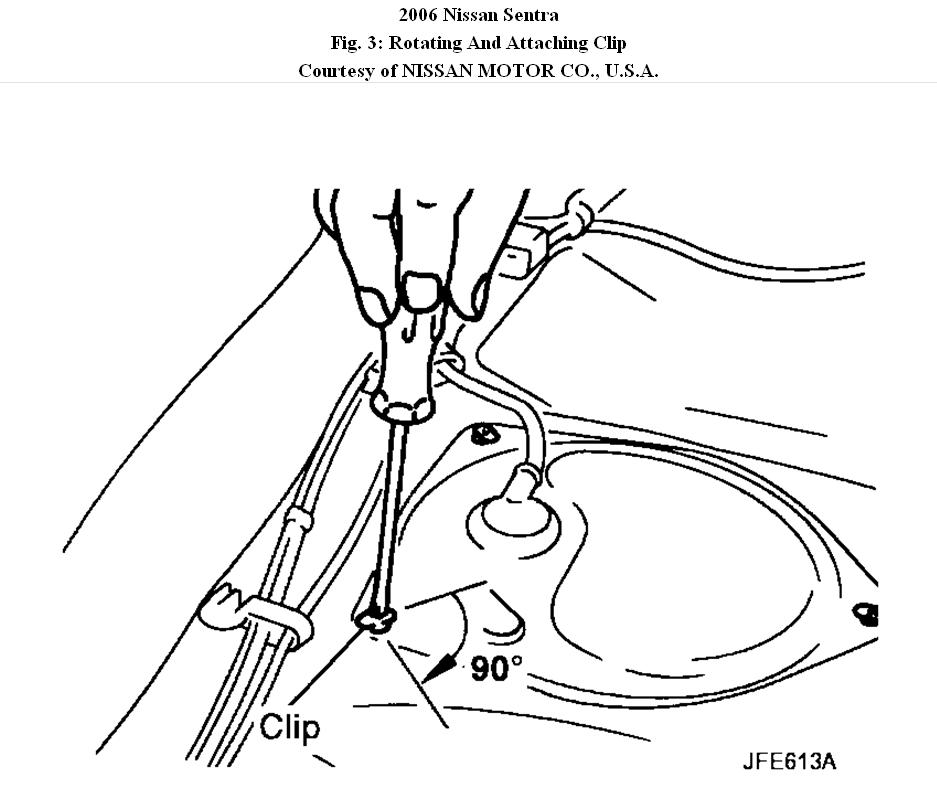 2006 Nissan Sentra
Fig. 3: Rotating And Attaching Clip
Courtesy of NISSAN MOTOR CO., U.S.A.

90°

Clip

JFE613A