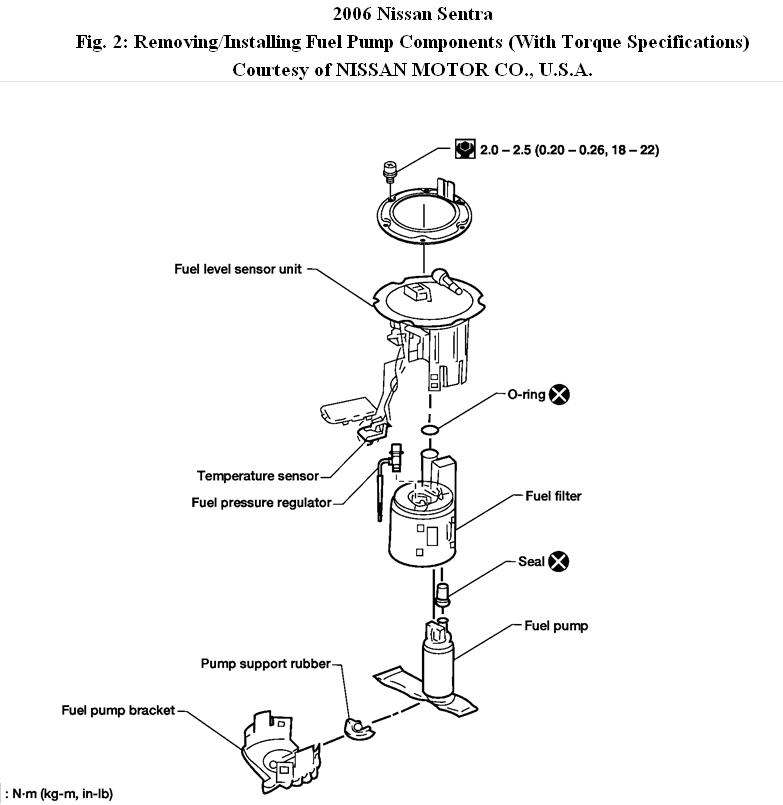 2006 Nissan Sentra
Fig. 2: Removing/Installing Fuel Pump Components (With Torque Specifications)
Courtesy of NISSAN MOTOR CO., U.S.A.

2.0 – 2.5 (0.20 – 0.26, 18 – 22)

Fuel level sensor unit

O-ring

Temperature sensor

Fuel pressure regulator

Fuel filter

Seal

Fuel pump

Pump support rubber

Fuel pump bracket

: N·m (kg-m, in-lb)