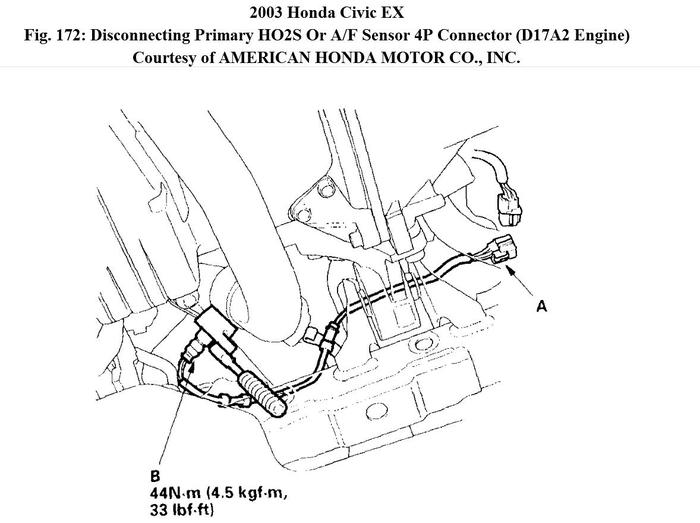 2003 Honda Civic EX
Fig. 172: Disconnecting Primary HO2S Or A/F Sensor 4P Connector (D17A2 Engine)
Courtesy of AMERICAN HONDA MOTOR CO., INC.

A

B
44N·m (4.5 kgf·m, 33 lbf·ft)