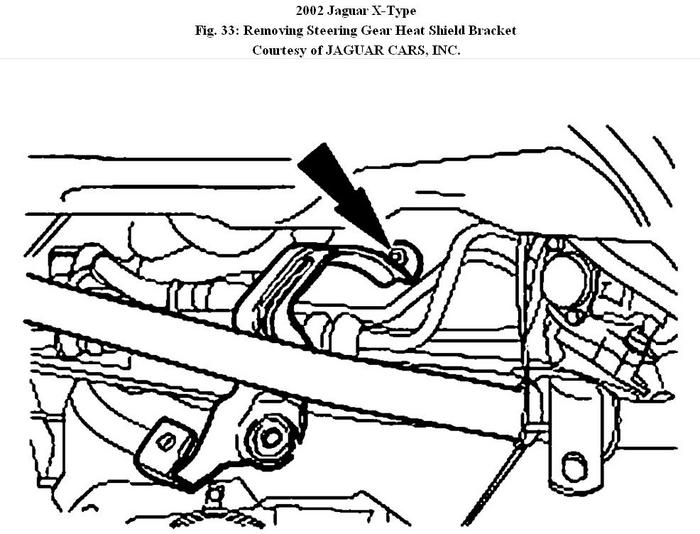 2002 Jaguar X-Type
Fig. 33: Removing Steering Gear Heat Shield Bracket
Courtesy of JAGUAR CARS, INC.