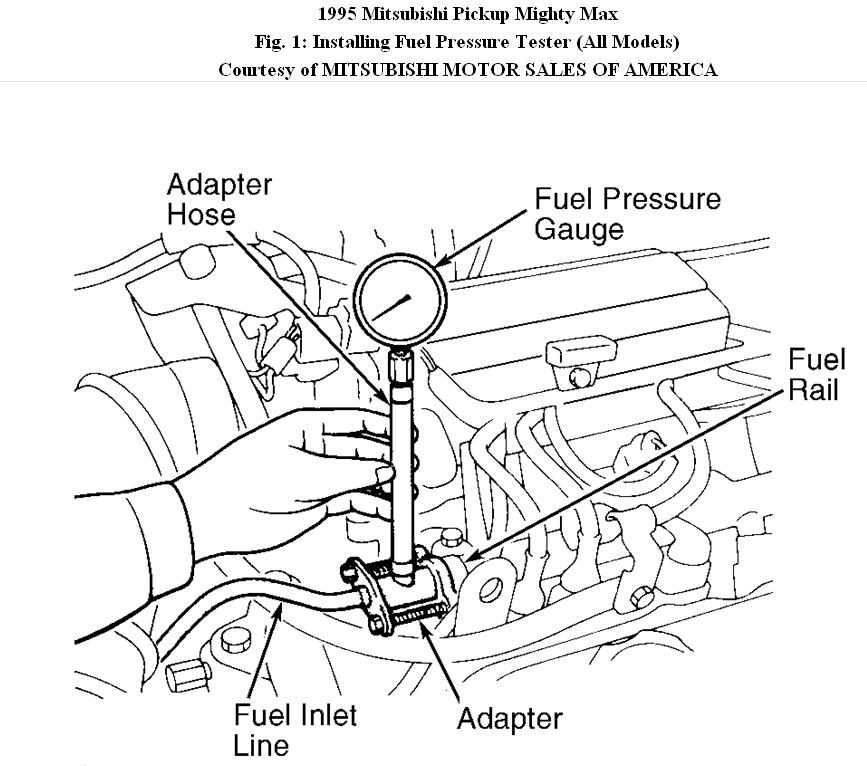 1995 Mitsubishi Pickup Mighty Max
Fig. 1: Installing Fuel Pressure Tester (All Models)
Courtesy of MITSUBISHI MOTOR SALES OF AMERICA

Adapter Hose

Fuel Pressure Gauge

Fuel Rail

Fuel Inlet Line

Adapter