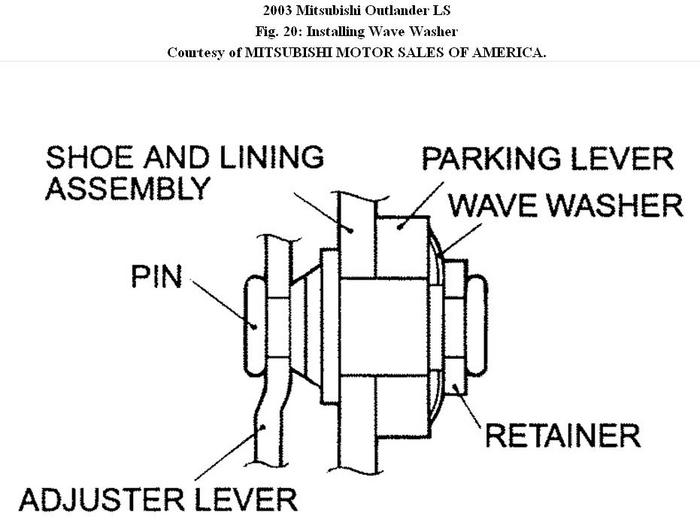 2003 Mitsubishi Outlander LS
Fig. 20: Installing Wave Washer
Courtesy of MITSUBISHI MOTOR SALES OF AMERICA.

SHOE AND LINING ASSEMBLY
PARKING LEVER
WAVE WASHER
PIN
RETAINER
ADJUSTER LEVER