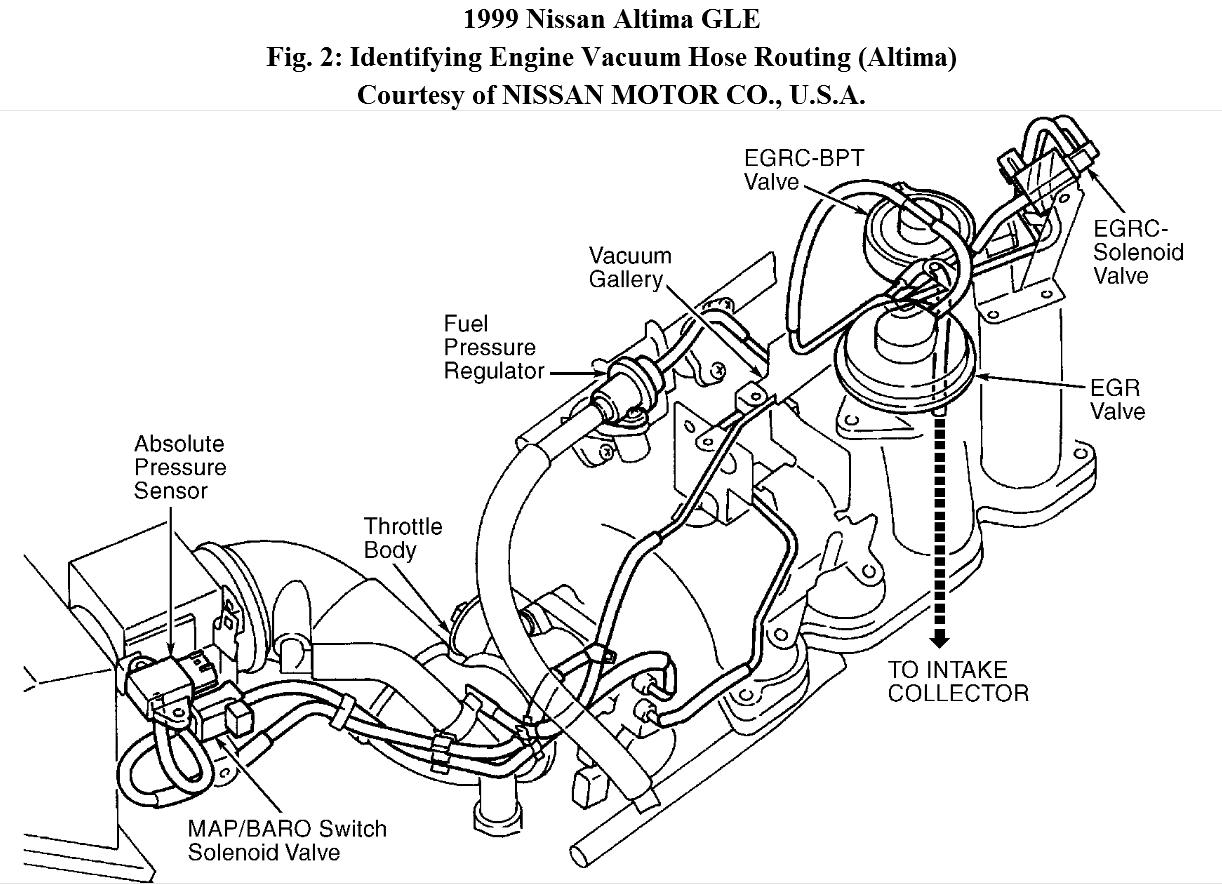 1999 Nissan Altima GLE
Fig. 2: Identifying Engine Vacuum Hose Routing (Altima)
Courtesy of NISSAN MOTOR CO., U.S.A.

EGRC-BPT Valve

EGRC-Solenoid Valve

Vacuum Gallery

Fuel Pressure Regulator

EGR Valve

Absolute Pressure Sensor

Throttle Body

TO INTAKE COLLECTOR

MAP/BARO Switch Solenoid Valve