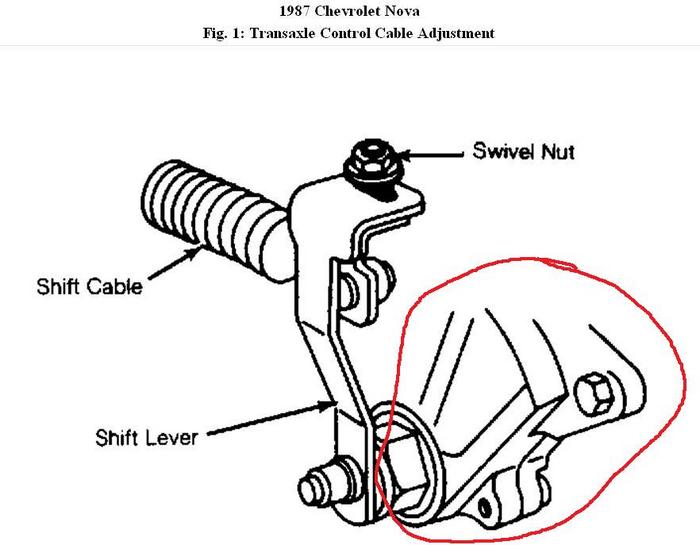 1987 Chevrolet Nova
Fig. 1: Transaxle Control Cable Adjustment

Swivel Nut

Shift Cable

Shift Lever