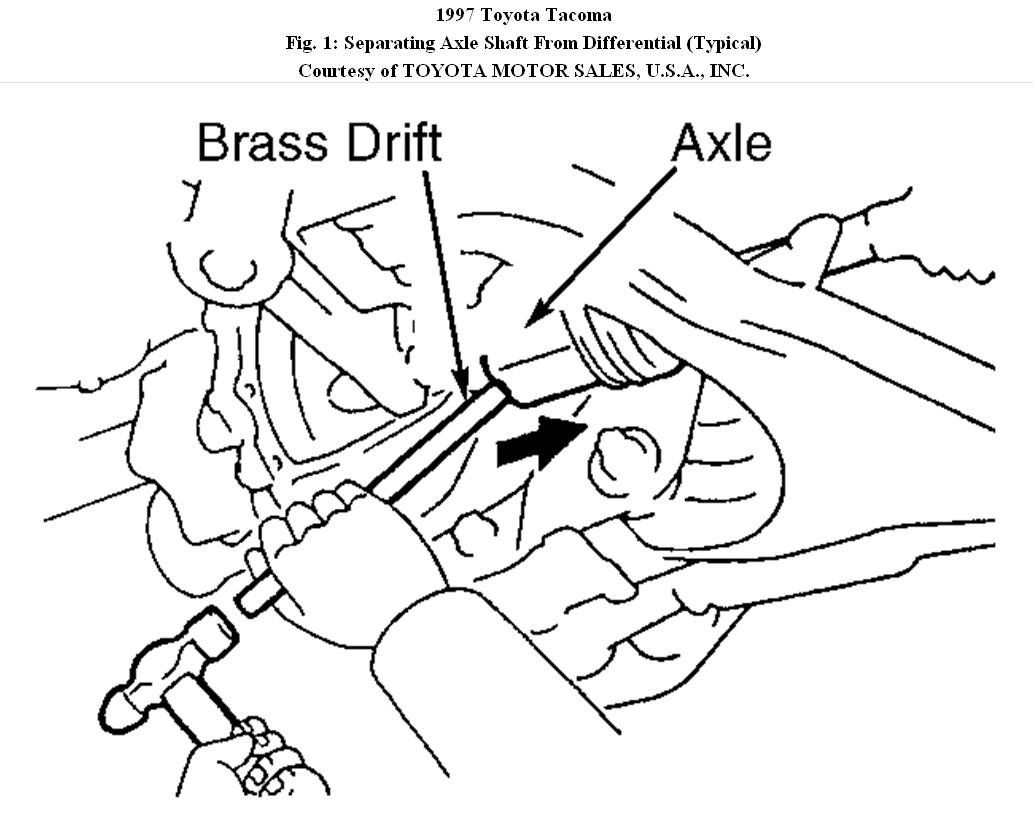 1997 Toyota Tacoma
Fig. 1: Separating Axle Shaft From Differential (Typical)
Courtesy of TOYOTA MOTOR SALES, U.S.A., INC.

Brass Drift

Axle