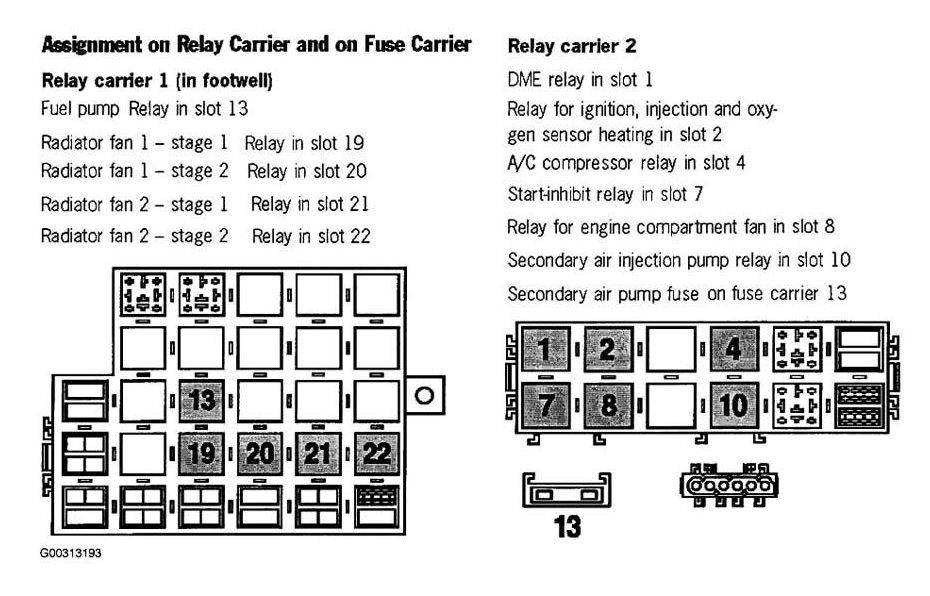 Assignment on Relay Carrier and on Fuse Carrier

Relay carrier 1 (in footwell)

Fuel pump Relay in slot 13

Radiator fan 1 – stage 1 Relay in slot 19

Radiator fan 1 – stage 2 Relay in slot 20

Radiator fan 2 – stage 1 Relay in slot 21

Radiator fan 2 – stage 2 Relay in slot 22

13

19 20 21 22

G00313193

Relay carrier 2

DME relay in slot 1

Relay for ignition, injection and oxygen sensor heating in slot 2

A/C compressor relay in slot 4

Start-inhibit relay in slot 7

Relay for engine compartment fan in slot 8

Secondary air injection pump relay in slot 10

Secondary air pump fuse on fuse carrier 13

1 2 4

7 8 10

13