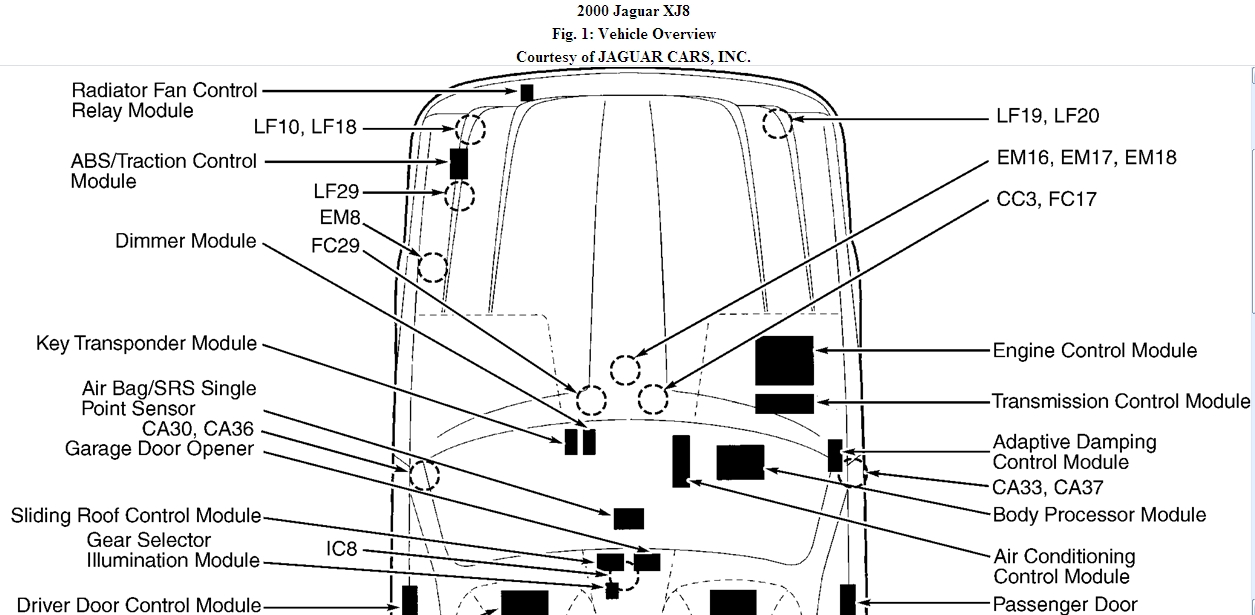 2000 Jaguar XJ8
Fig. 1: Vehicle Overview
Courtesy of JAGUAR CARS, INC.

Radiator Fan Control Relay Module
LF10, LF18
ABS/Traction Control Module
LF29
EM8
Dimmer Module
FC29
Key Transponder Module
Air Bag/SRS Single Point Sensor
CA30, CA36
Garage Door Opener
Sliding Roof Control Module
Gear Selector Illumination Module
IC8
Driver Door Control Module

LF19, LF20
EM16, EM17, EM18
CC3, FC17
Engine Control Module
Transmission Control Module
Adaptive Damping Control Module
CA33, CA37
Body Processor Module
Air Conditioning Control Module
Passenger Door