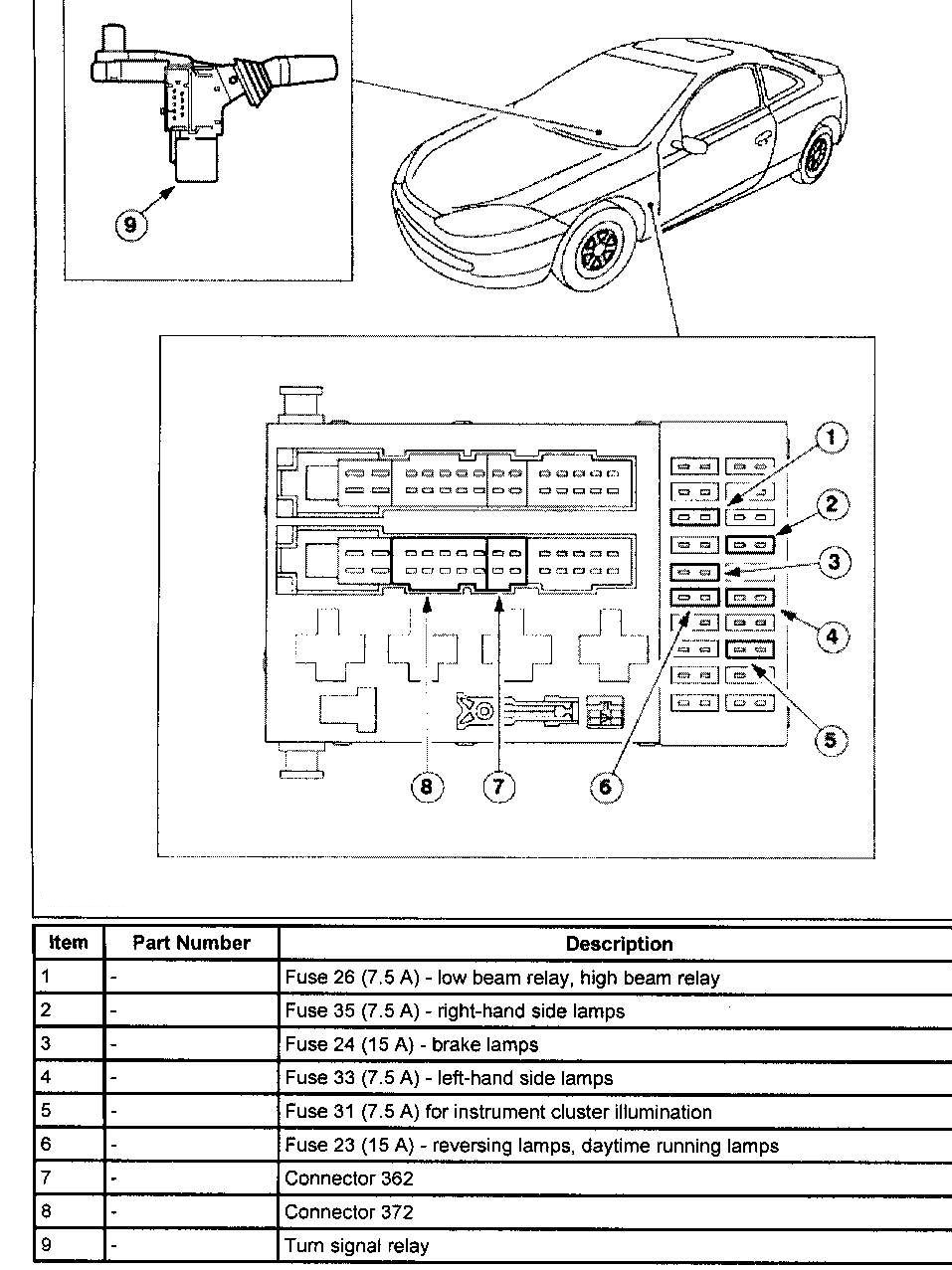 9

1
2
3
4
5
8
7
6

| Item | Part Number | Description |
|---|---|---|
| 1 | - | Fuse 26 (7.5 A) - low beam relay, high beam relay |
| 2 | - | Fuse 35 (7.5 A) - right-hand side lamps |
| 3 | - | Fuse 24 (15 A) - brake lamps |
| 4 | - | Fuse 33 (7.5 A) - left-hand side lamps |
| 5 | - | Fuse 31 (7.5 A) for instrument cluster illumination |
| 6 | - | Fuse 23 (15 A) - reversing lamps, daytime running lamps |
| 7 | - | Connector 362 |
| 8 | - | Connector 372 |
| 9 | - | Turn signal relay |