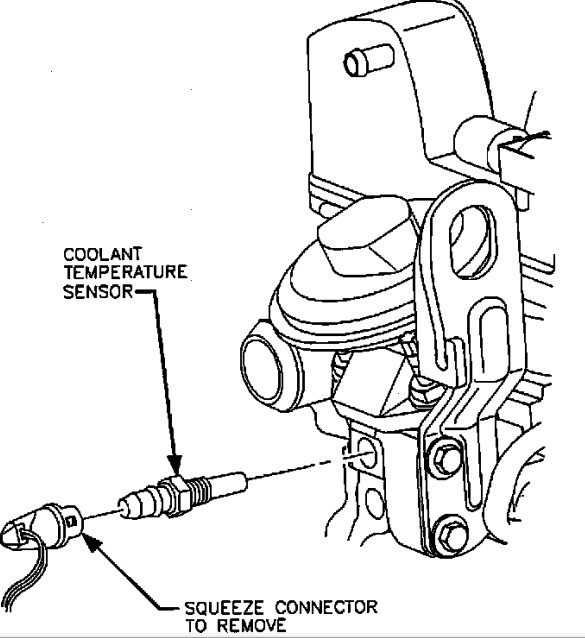 COOLANT TEMPERATURE SENSOR

SQUEEZE CONNECTOR TO REMOVE