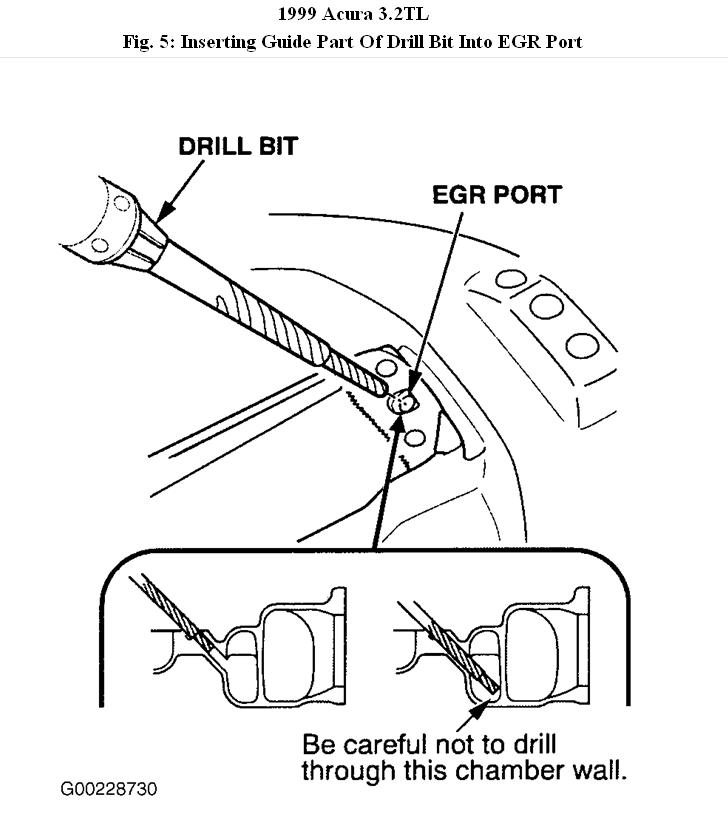 1999 Acura 3.2TL
Fig. 5: Inserting Guide Part Of Drill Bit Into EGR Port

DRILL BIT

EGR PORT

Be careful not to drill through this chamber wall.

G00228730