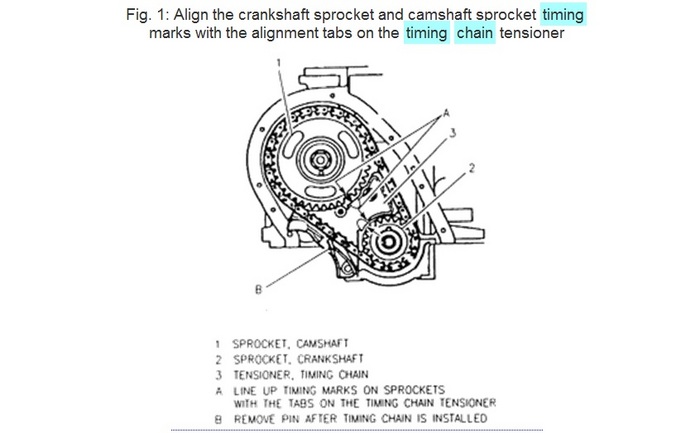 Fig. 1: Align the crankshaft sprocket and camshaft sprocket timing marks with the alignment tabs on the timing chain tensioner

1

A

3

2

B

1 SPROCKET, CAMSHAFT
2 SPROCKET, CRANKSHAFT
3 TENSIONER, TIMING CHAIN
A LINE UP TIMING MARKS ON SPROCKETS WITH THE TABS ON THE TIMING CHAIN TENSIONER
B REMOVE PIN AFTER TIMING CHAIN IS INSTALLED