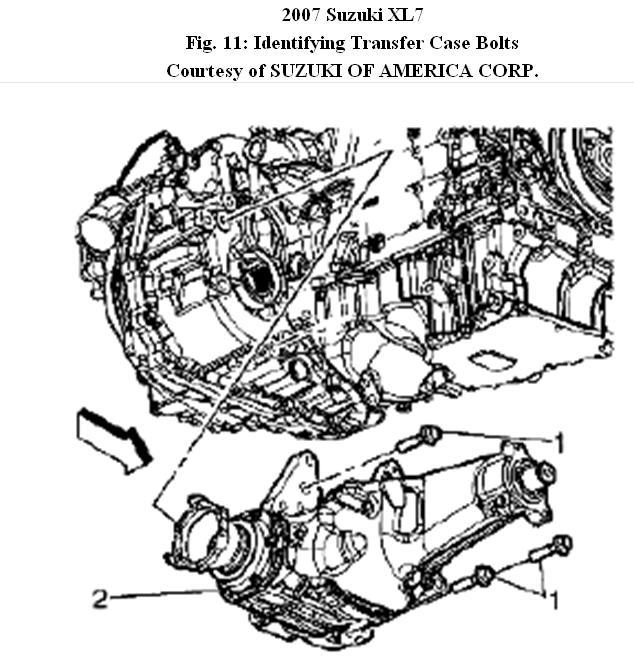 2007 Suzuki XL7
Fig. 11: Identifying Transfer Case Bolts
Courtesy of SUZUKI OF AMERICA CORP.

1
2
1