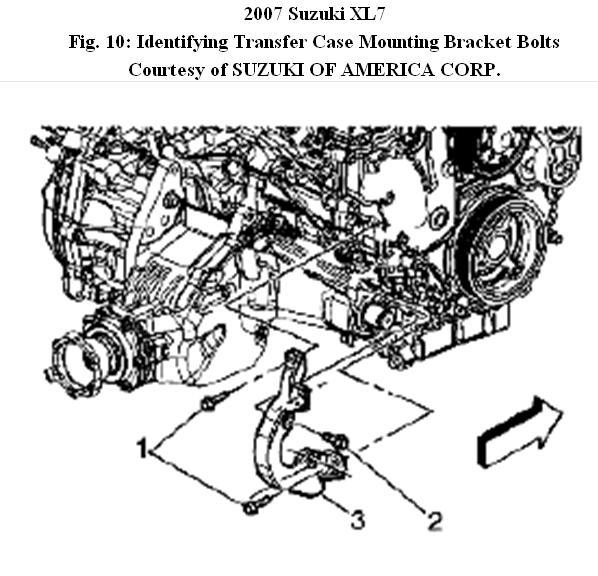 2007 Suzuki XL7
Fig. 10: Identifying Transfer Case Mounting Bracket Bolts
Courtesy of SUZUKI OF AMERICA CORP.

1
3
2