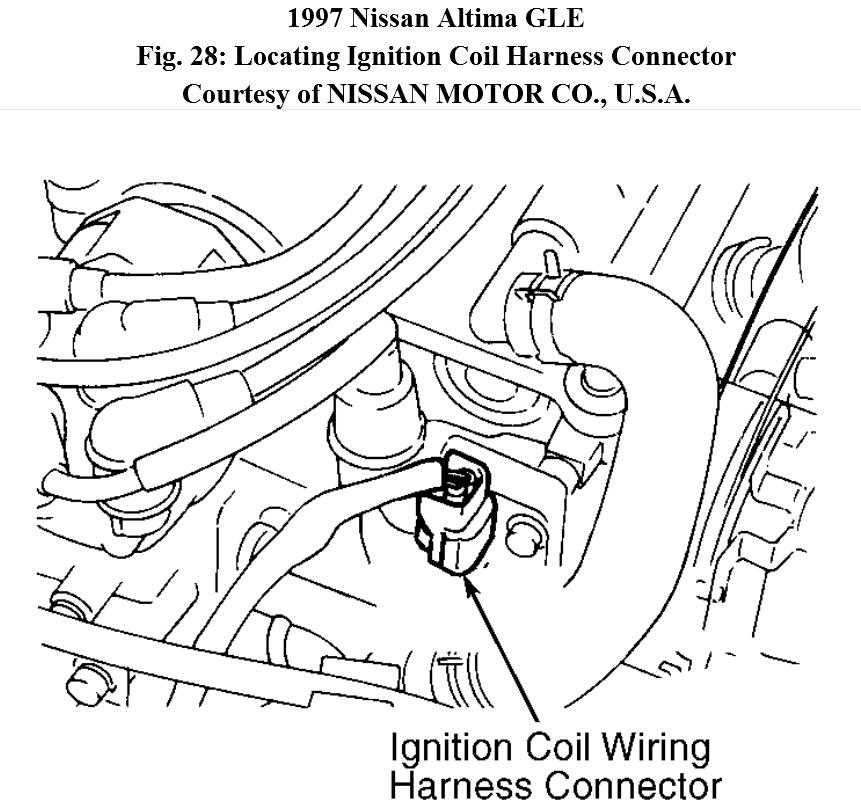 1997 Nissan Altima GLE
Fig. 28: Locating Ignition Coil Harness Connector
Courtesy of NISSAN MOTOR CO., U.S.A.

Ignition Coil Wiring
Harness Connector