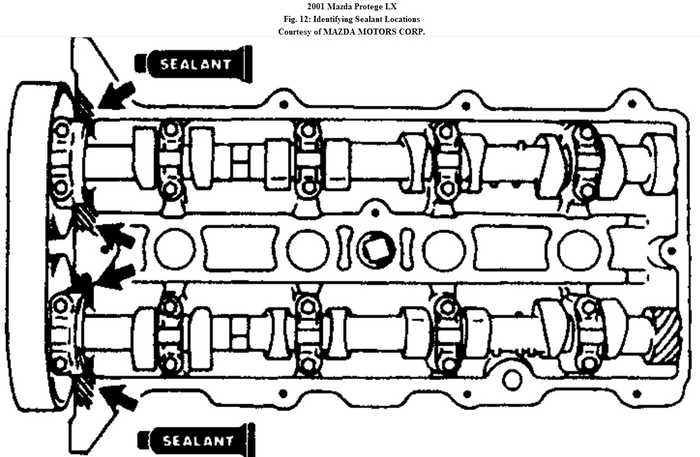 2001 Mazda Protege LX
Fig. 12: Identifying Sealant Locations
Courtesy of MAZDA MOTORS CORP.

SEALANT

SEALANT