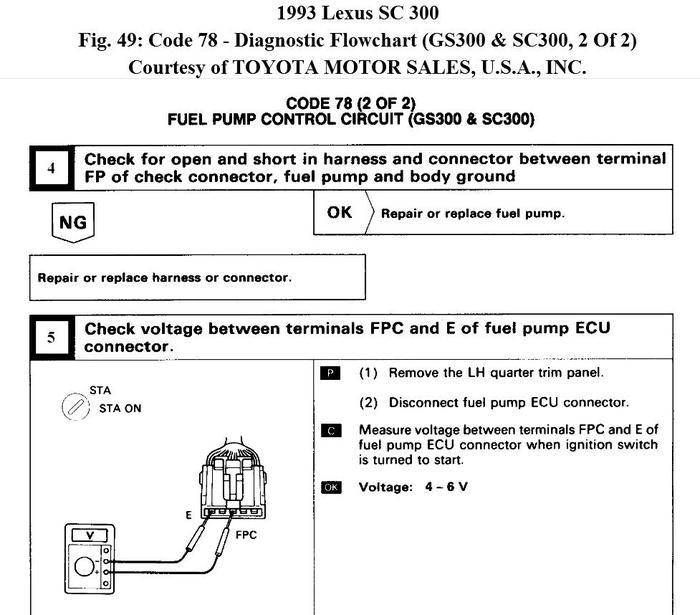 1993 Lexus SC 300
Fig. 49: Code 78 - Diagnostic Flowchart (GS300 & SC300, 2 Of 2)
Courtesy of TOYOTA MOTOR SALES, U.S.A., INC.

CODE 78 (2 OF 2)
FUEL PUMP CONTROL CIRCUIT (GS300 & SC300)

4 Check for open and short in harness and connector between terminal FP of check connector, fuel pump and body ground

NG

OK Repair or replace fuel pump.

Repair or replace harness or connector.

5 Check voltage between terminals FPC and E of fuel pump ECU connector.

STA
STA ON

E
FPC
V

P (1) Remove the LH quarter trim panel.

(2) Disconnect fuel pump ECU connector.

C Measure voltage between terminals FPC and E of fuel pump ECU connector when ignition switch is turned to start.

OK Voltage: 4 – 6 V