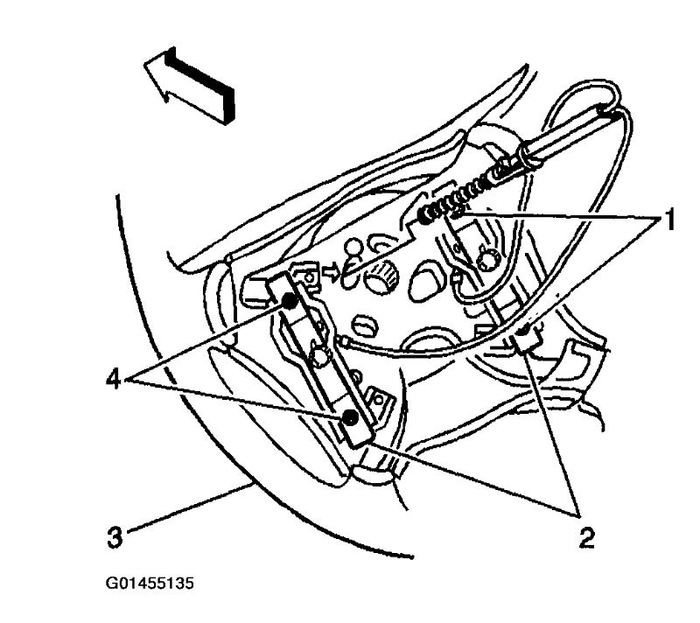 1
4
3
2
G01455135