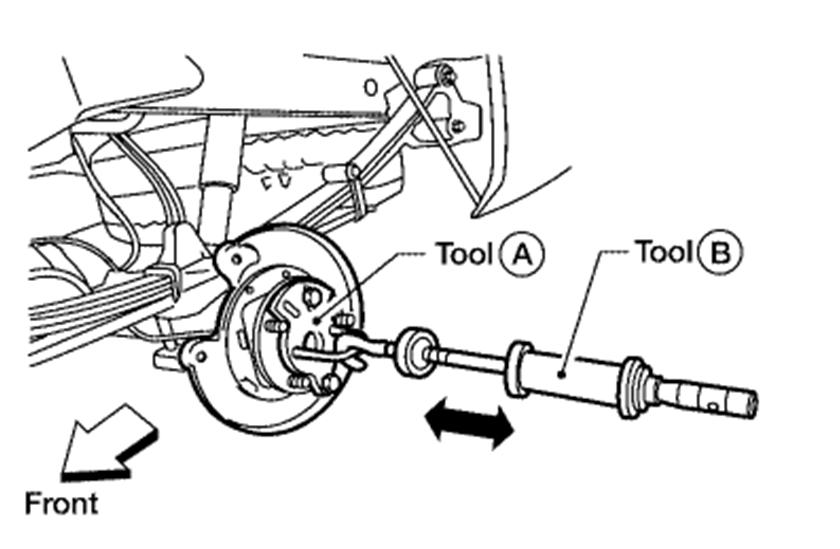 Tool A

Tool B

Front