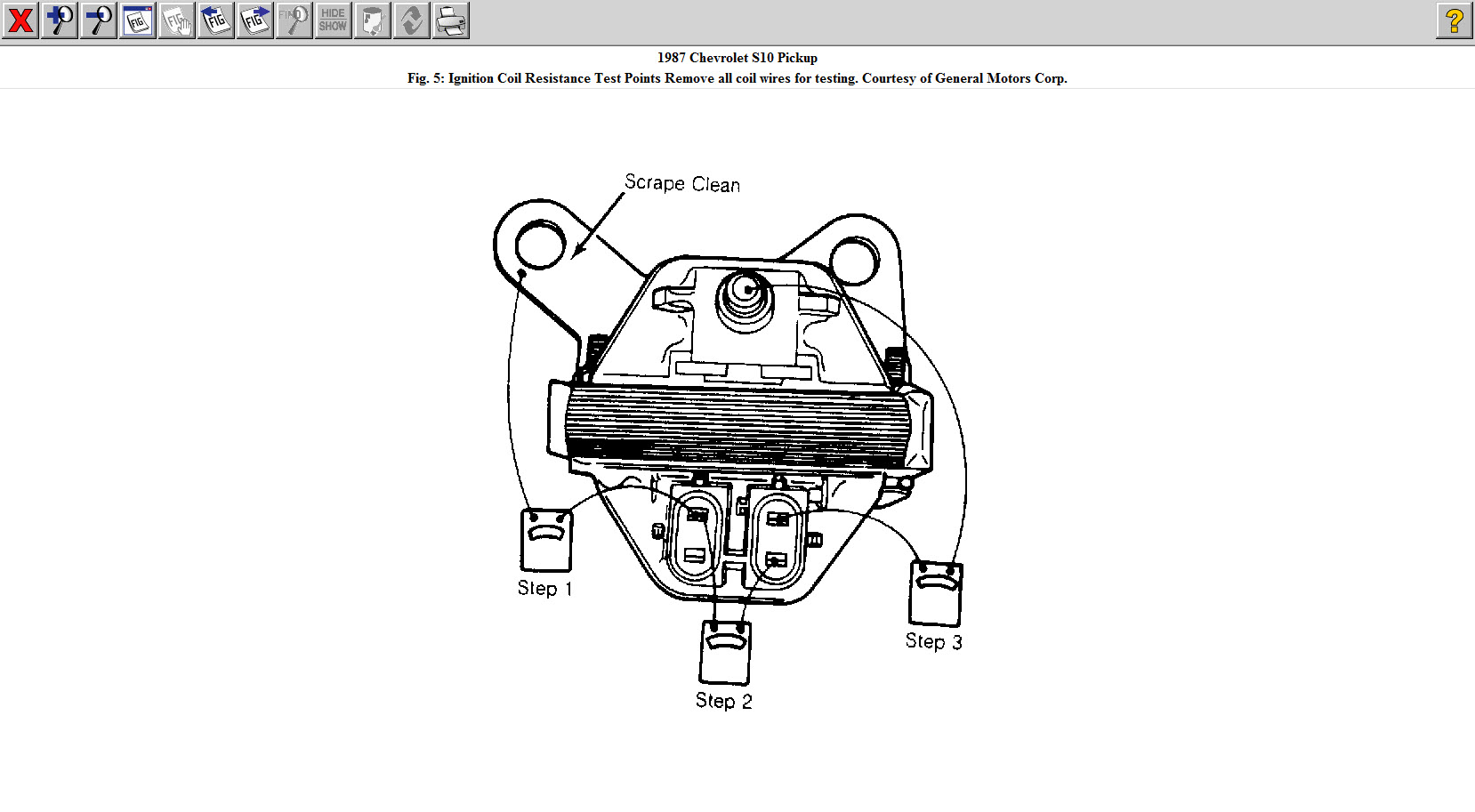 FIG FIG FIG FIG FIND HIDE SHOW ?

1987 Chevrolet S10 Pickup

Fig. 5: Ignition Coil Resistance Test Points Remove all coil wires for testing. Courtesy of General Motors Corp.

Scrape Clean

Step 1

Step 2

Step 3