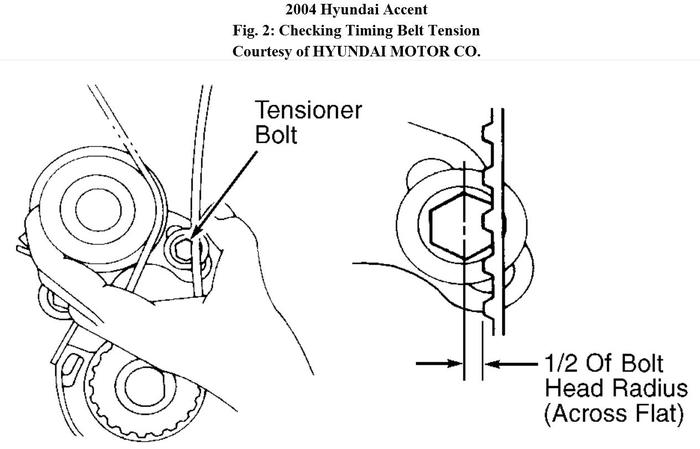 2004 Hyundai Accent
Fig. 2: Checking Timing Belt Tension
Courtesy of HYUNDAI MOTOR CO.

Tensioner Bolt

1/2 Of Bolt Head Radius (Across Flat)