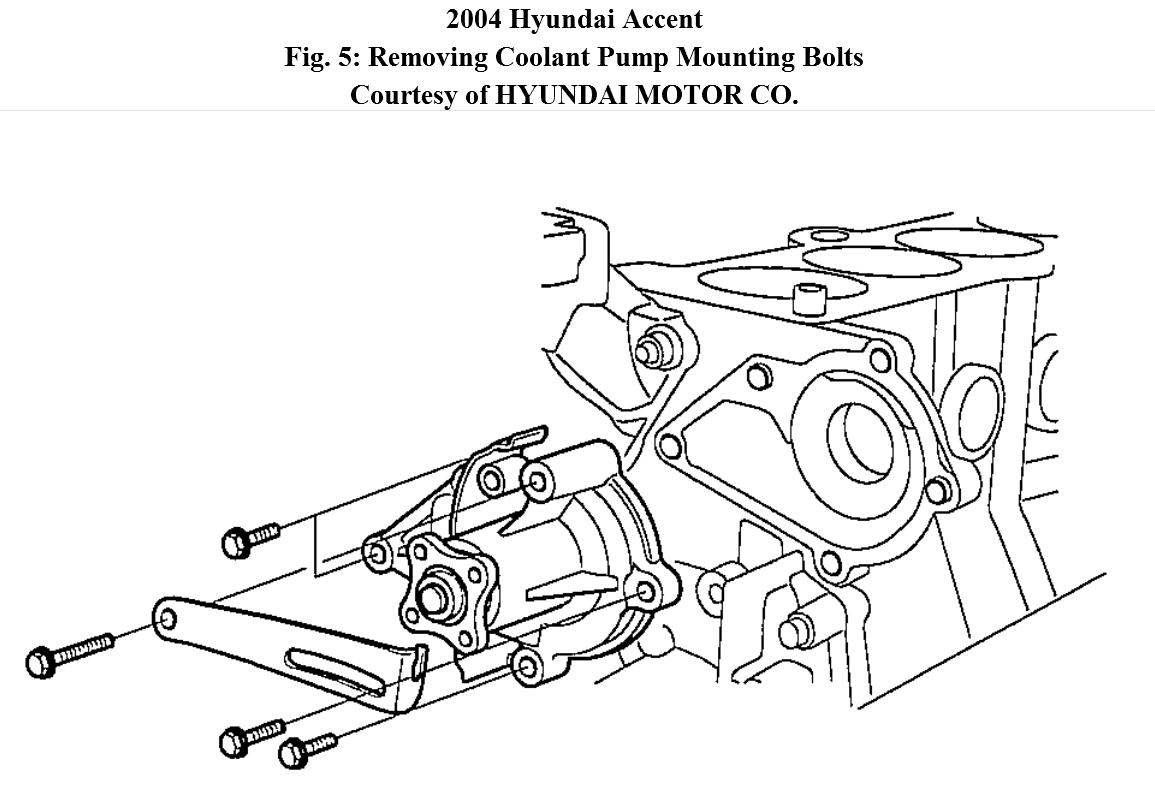 2004 Hyundai Accent
Fig. 5: Removing Coolant Pump Mounting Bolts
Courtesy of HYUNDAI MOTOR CO.