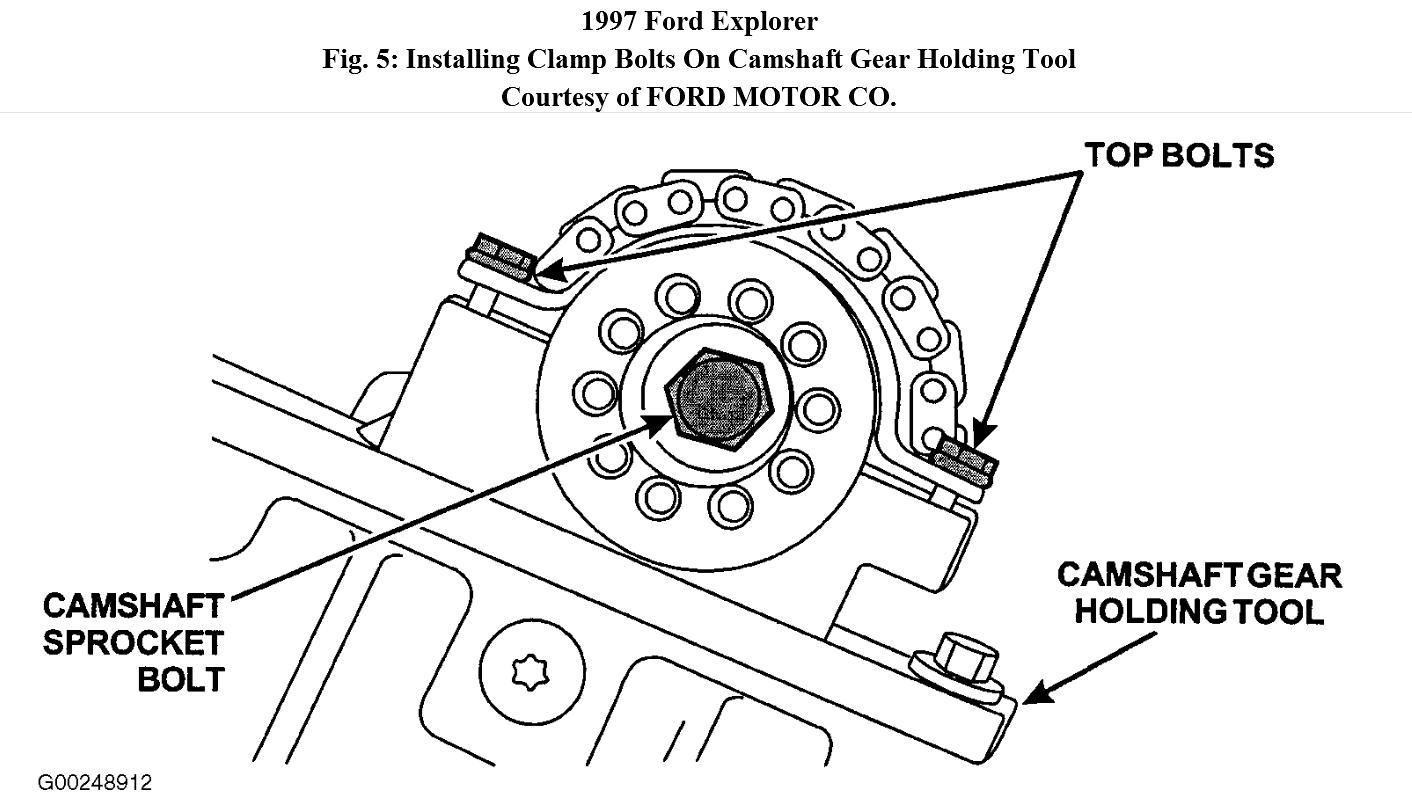 1997 Ford Explorer
Fig. 5: Installing Clamp Bolts On Camshaft Gear Holding Tool
Courtesy of FORD MOTOR CO.

TOP BOLTS

CAMSHAFT SPROCKET BOLT

CAMSHAFT GEAR HOLDING TOOL

G00248912