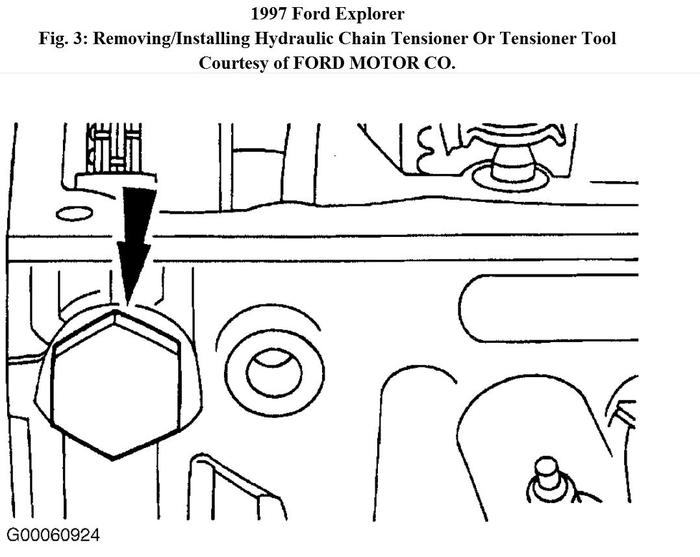 1997 Ford Explorer
Fig. 3: Removing/Installing Hydraulic Chain Tensioner Or Tensioner Tool
Courtesy of FORD MOTOR CO.

G00060924