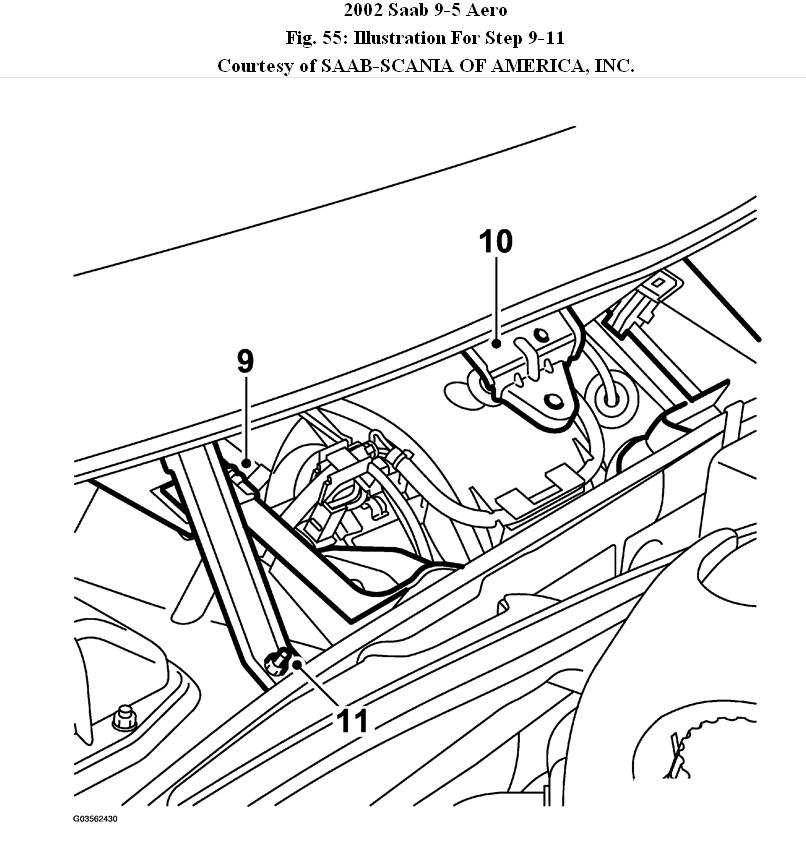 2002 Saab 9-5 Aero
Fig. 55: Illustration For Step 9-11
Courtesy of SAAB-SCANIA OF AMERICA, INC.

10
9
11

G03562430