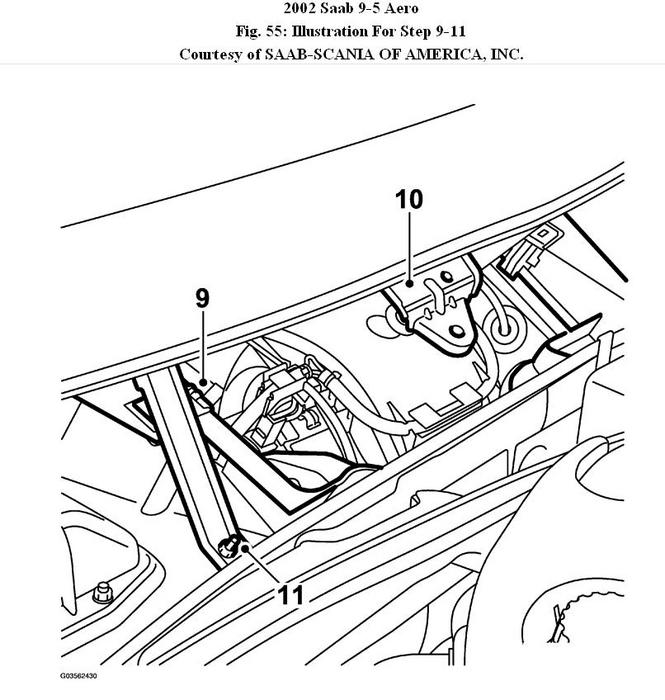 2002 Saab 9-5 Aero
Fig. 55: Illustration For Step 9-11
Courtesy of SAAB-SCANIA OF AMERICA, INC.

10

9

11

G03562430