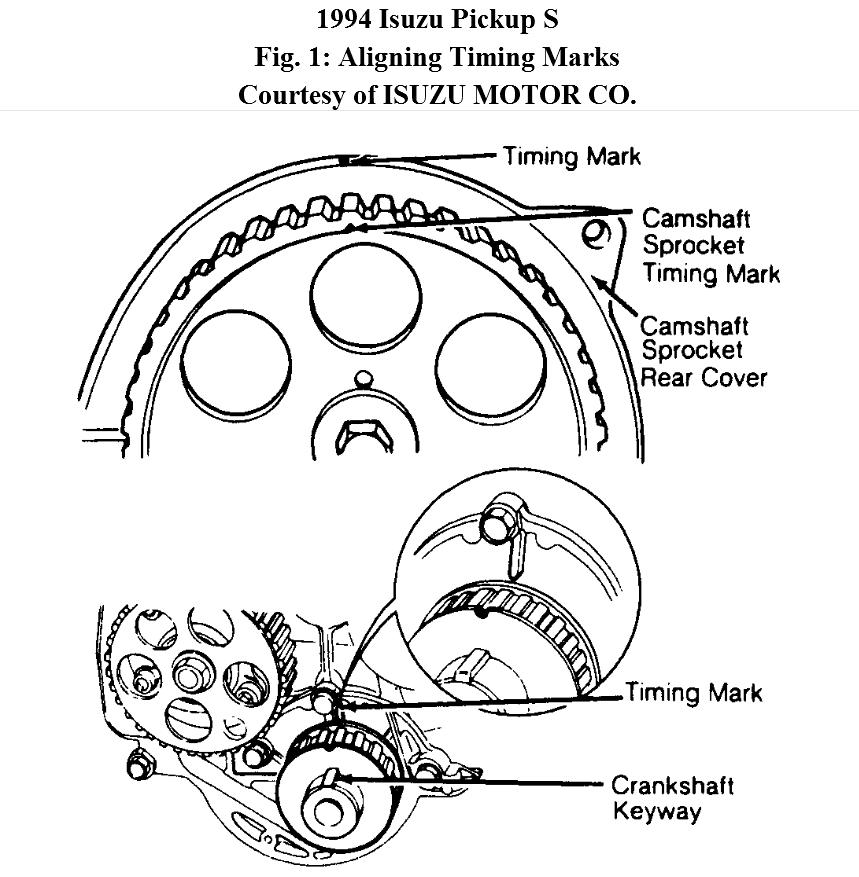 1994 Isuzu Pickup S
Fig. 1: Aligning Timing Marks
Courtesy of ISUZU MOTOR CO.

Timing Mark

Camshaft Sprocket Timing Mark

Camshaft Sprocket Rear Cover

Timing Mark

Crankshaft Keyway