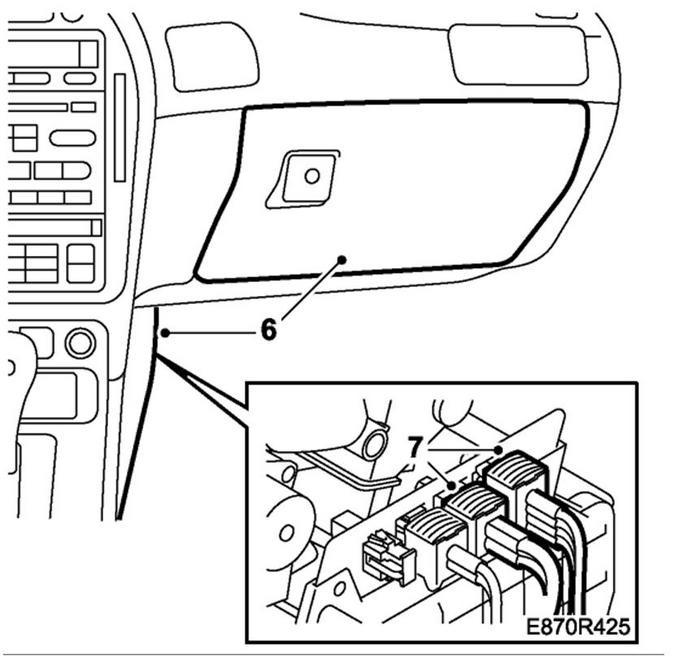 6

7

E870R425