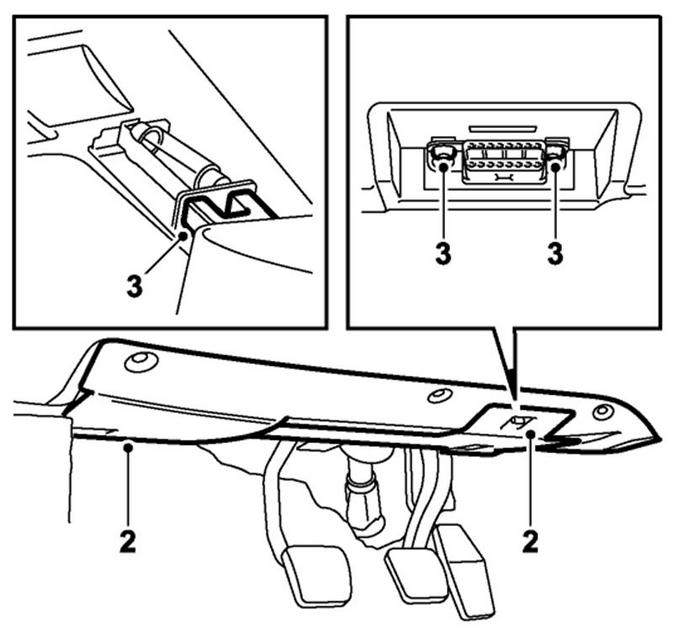 3

3 3

2 2