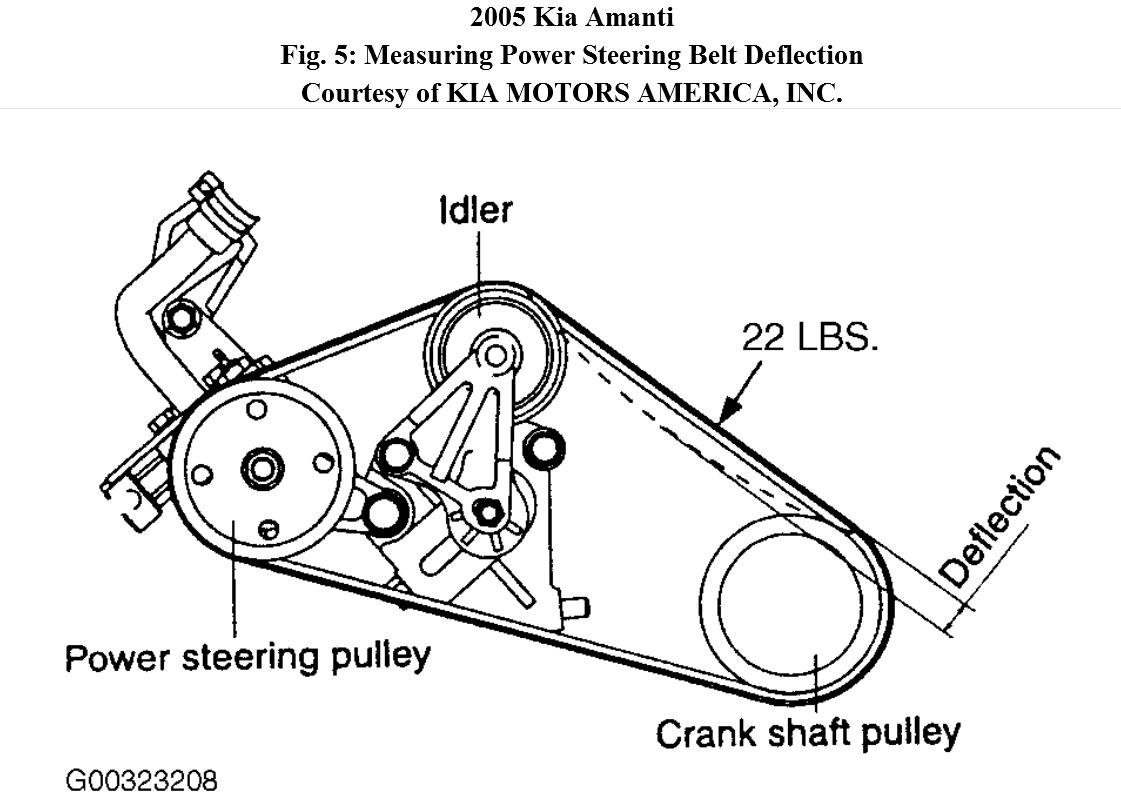 2005 Kia Amanti
Fig. 5: Measuring Power Steering Belt Deflection
Courtesy of KIA MOTORS AMERICA, INC.

Idler

22 LBS.

Deflection

Power steering pulley

Crank shaft pulley

G00323208