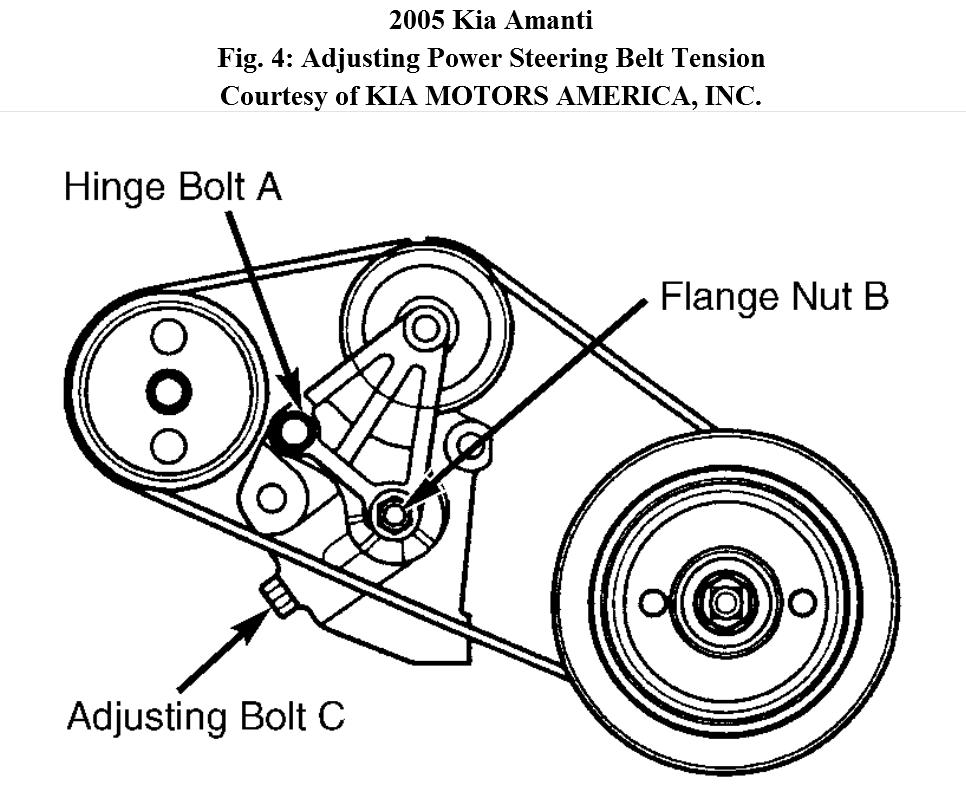 2005 Kia Amanti
Fig. 4: Adjusting Power Steering Belt Tension
Courtesy of KIA MOTORS AMERICA, INC.

Hinge Bolt A

Flange Nut B

Adjusting Bolt C