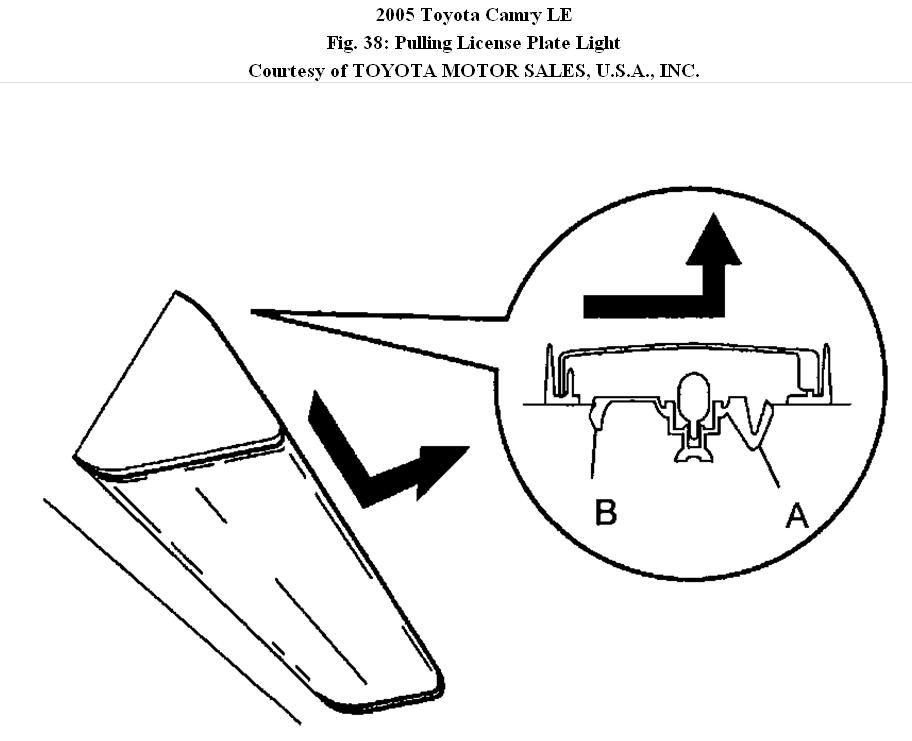 2005 Toyota Camry LE
Fig. 38: Pulling License Plate Light
Courtesy of TOYOTA MOTOR SALES, U.S.A., INC.

B
A