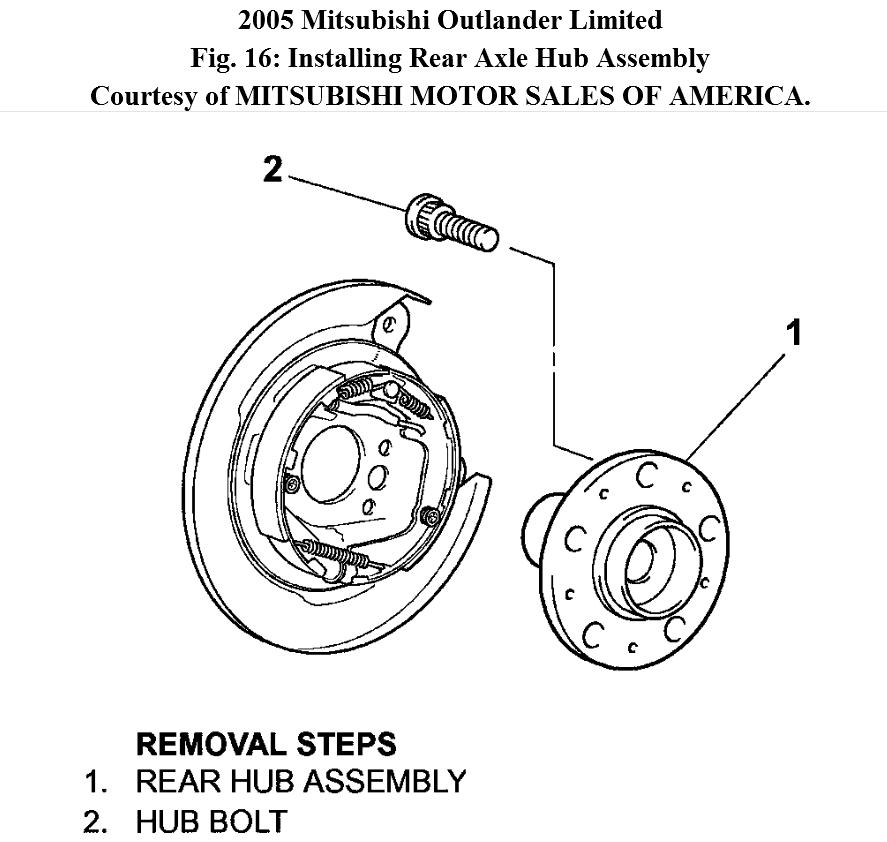 2005 Mitsubishi Outlander Limited
Fig. 16: Installing Rear Axle Hub Assembly
Courtesy of MITSUBISHI MOTOR SALES OF AMERICA.

2

1

REMOVAL STEPS
1. REAR HUB ASSEMBLY
2. HUB BOLT