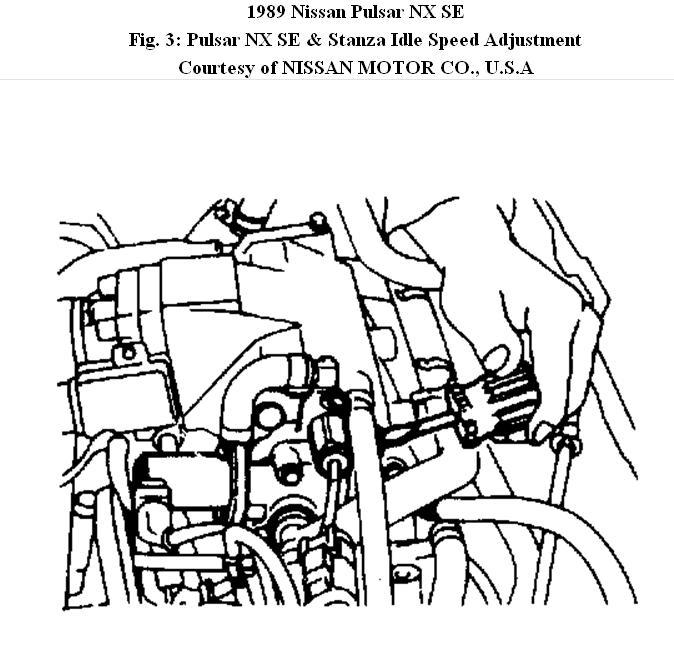 1989 Nissan Pulsar NX SE
Fig. 3: Pulsar NX SE & Stanza Idle Speed Adjustment
Courtesy of NISSAN MOTOR CO., U.S.A